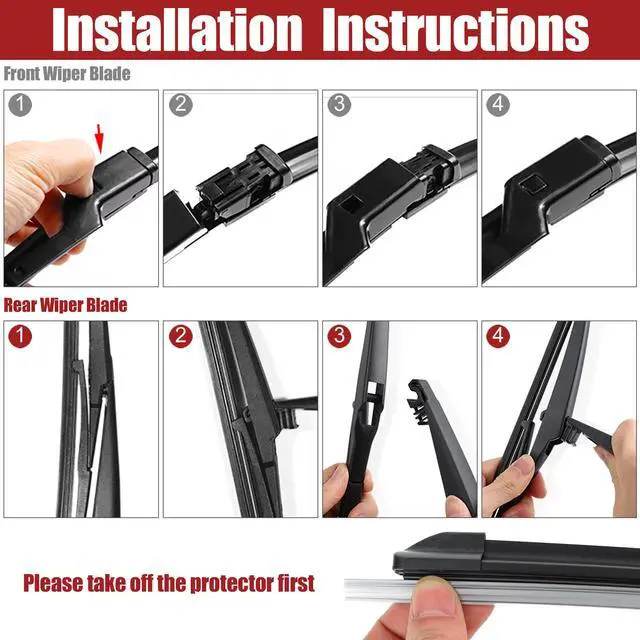 Installation Instructions

Front Wiper Blade

1

2

3

4

Rear Wiper Blade

1

2

3

4

Please take off the protector first