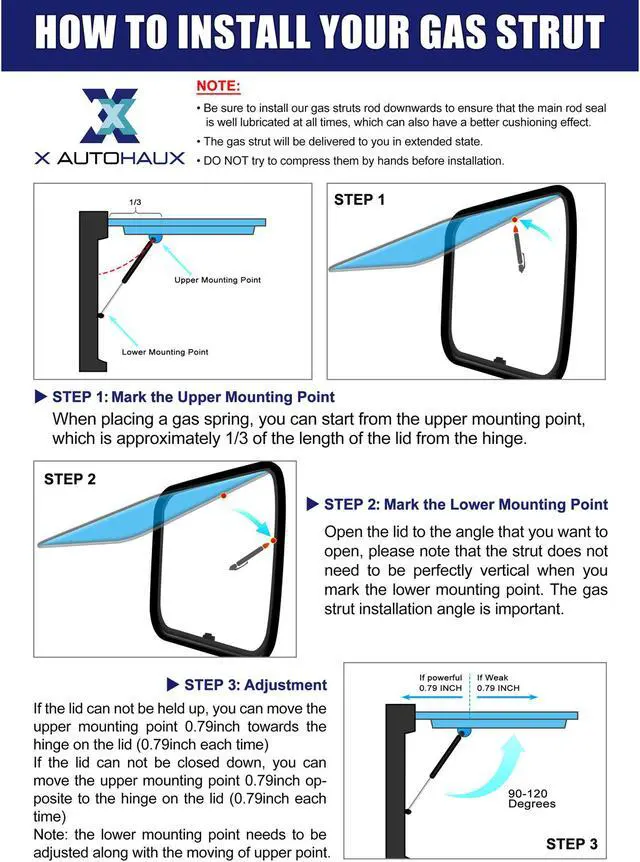 HOW TO INSTALL YOUR GAS STRUT

X AUTOHAUX

NOTE:
• Be sure to install our gas struts rod downwards to ensure that the main rod seal is well lubricated at all times, which can also have a better cushioning effect.
• The gas strut will be delivered to you in extended state.
• DO NOT try to compress them by hands before installation.

1/3

Upper Mounting Point

Lower Mounting Point

STEP 1

▶ STEP 1: Mark the Upper Mounting Point
When placing a gas spring, you can start from the upper mounting point, which is approximately 1/3 of the length of the lid from the hinge.

STEP 2

▶ STEP 2: Mark the Lower Mounting Point
Open the lid to the angle that you want to open, please note that the strut does not need to be perfectly vertical when you mark the lower mounting point. The gas strut installation angle is important.

▶ STEP 3: Adjustment
If the lid can not be held up, you can move the upper mounting point 0.79inch towards the hinge on the lid (0.79inch each time)
If the lid can not be closed down, you can move the upper mounting point 0.79inch opposite to the hinge on the lid (0.79inch each time)
Note: the lower mounting point needs to be adjusted along with the moving of upper point.

If powerful 0.79 INCH

If Weak 0.79 INCH

90-120 Degrees

STEP 3