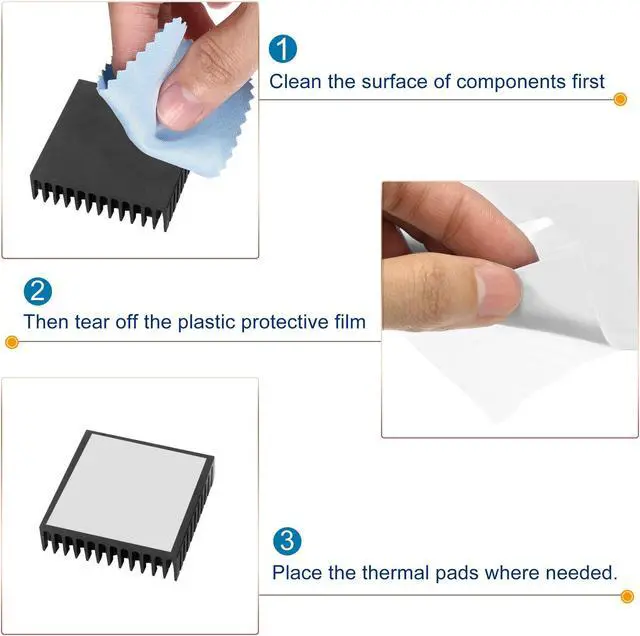 1
Clean the surface of components first

2
Then tear off the plastic protective film

3
Place the thermal pads where needed.