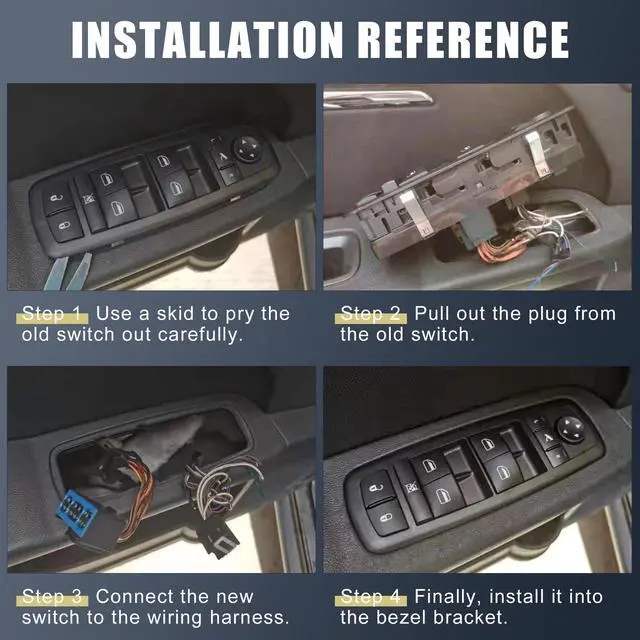 INSTALLATION REFERENCE

Step 1 Use a skid to pry the old switch out carefully.

Step 2 Pull out the plug from the old switch.

Step 3 Connect the new switch to the wiring harness.

Step 4 Finally, install it into the bezel bracket.