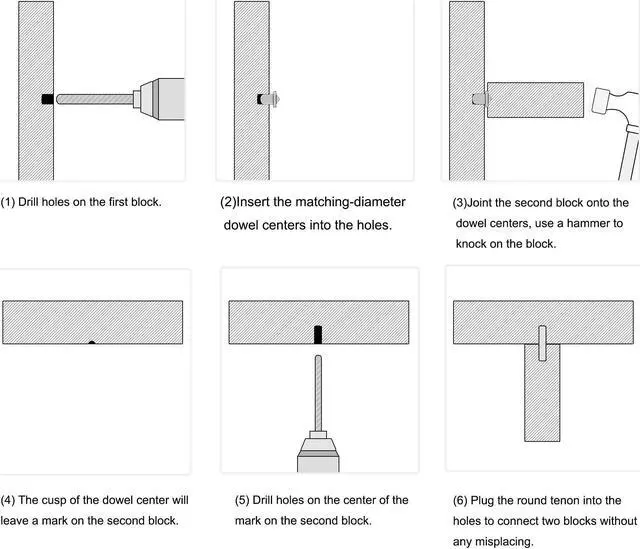 (1) Drill holes on the first block.

(2)Insert the matching-diameter dowel centers into the holes.

(3)Joint the second block onto the dowel centers, use a hammer to knock on the block.

(4) The cusp of the dowel center will leave a mark on the second block.

(5) Drill holes on the center of the mark on the second block.

(6) Plug the round tenon into the holes to connect two blocks without any misplacing.