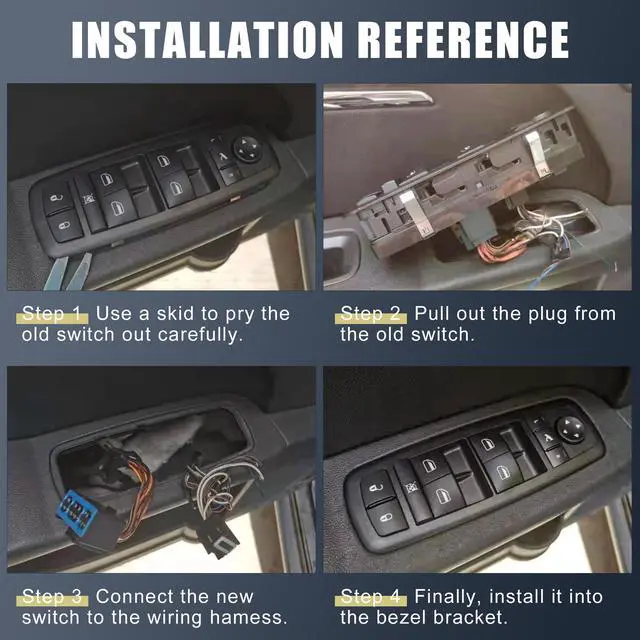 INSTALLATION REFERENCE

Step 1 Use a skid to pry the old switch out carefully.

Step 2 Pull out the plug from the old switch.

Step 3 Connect the new switch to the wiring hamess.

Step 4 Finally, install it into the bezel bracket.