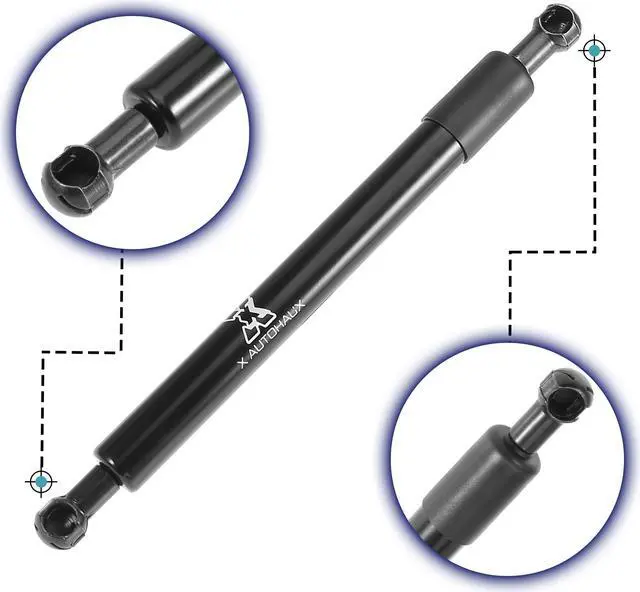 X AUTOHAUX