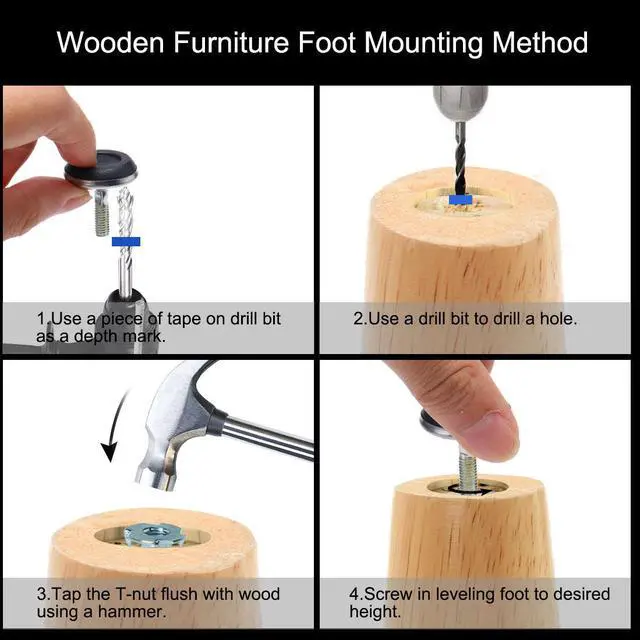 Wooden Furniture Foot Mounting Method

1.Use a piece of tape on drill bit as a depth mark.

2.Use a drill bit to drill a hole.

3.Tap the T-nut flush with wood using a hammer.

4.Screw in leveling foot to desired height.