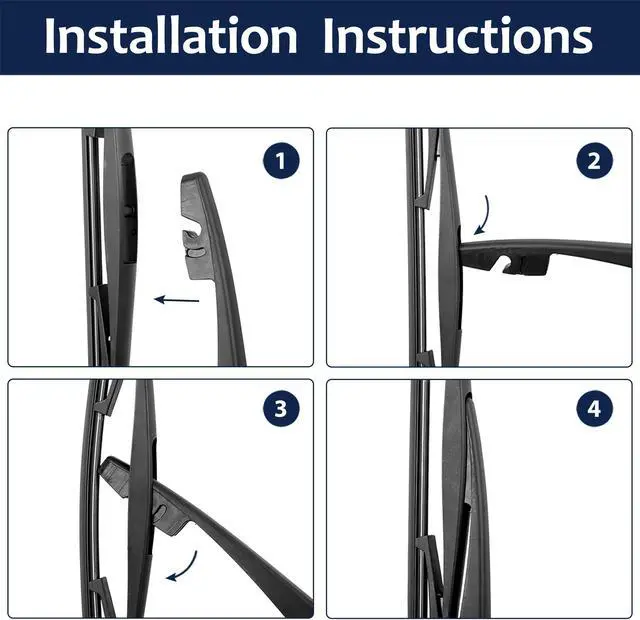 Installation Instructions

1

2

3

4