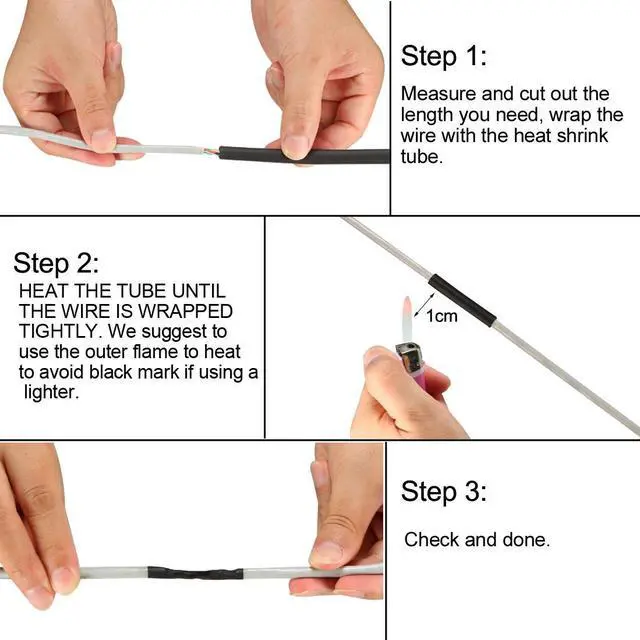 Step 1:

Measure and cut out the length you need, wrap the wire with the heat shrink tube.

Step 2:

HEAT THE TUBE UNTIL THE WIRE IS WRAPPED TIGHTLY. We suggest to use the outer flame to heat to avoid black mark if using a lighter.

1cm

Step 3:

Check and done.