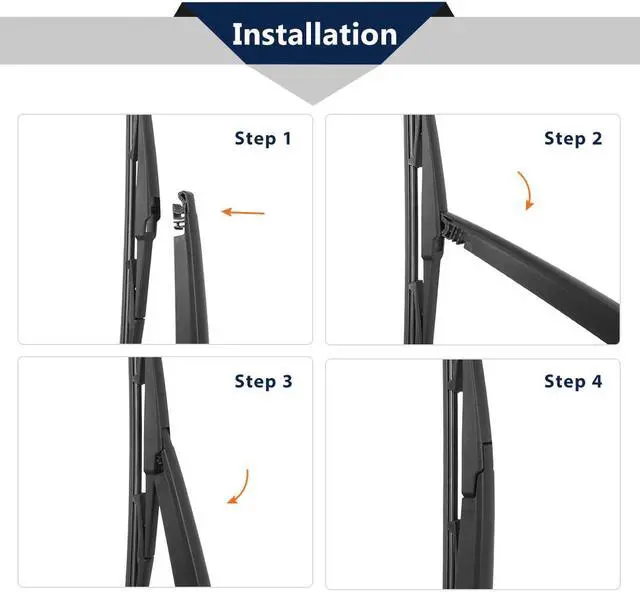 Installation

Step 1

Step 2

Step 3

Step 4