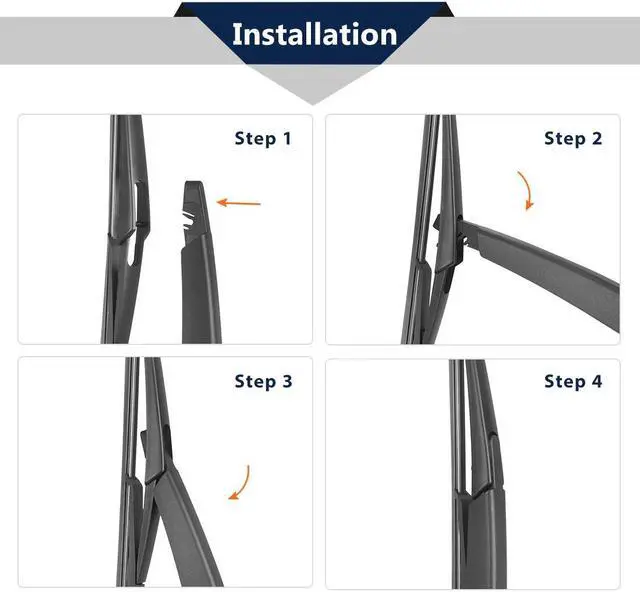 Installation

Step 1

Step 2

Step 3

Step 4