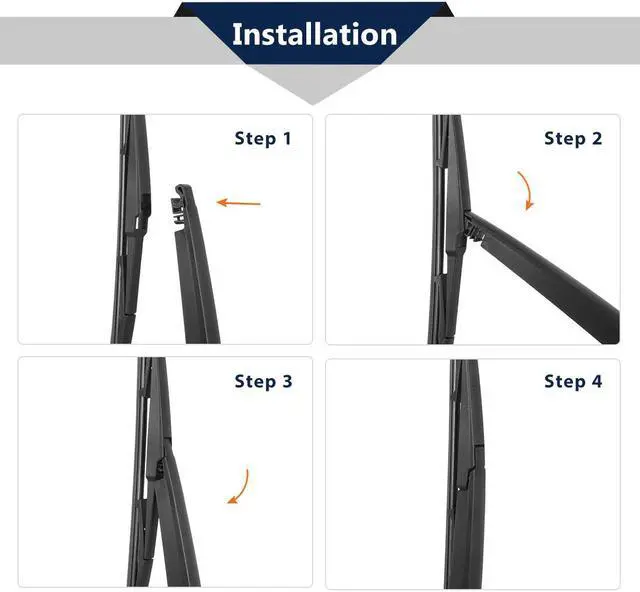 Installation

Step 1

Step 2

Step 3

Step 4