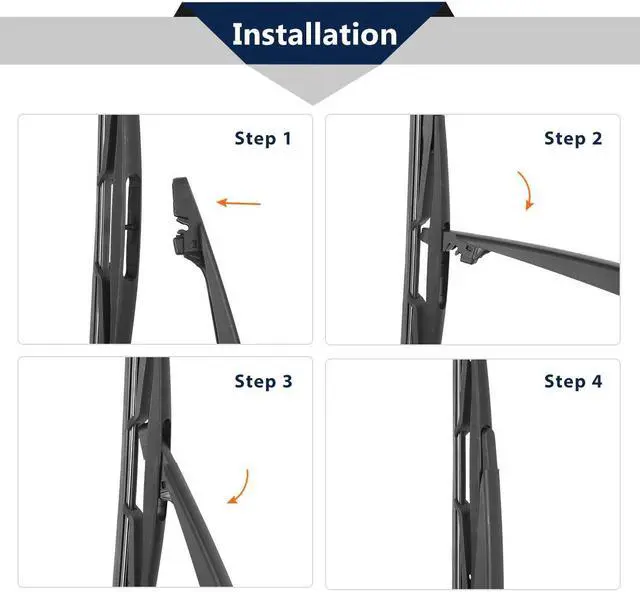 Installation

Step 1

Step 2

Step 3

Step 4