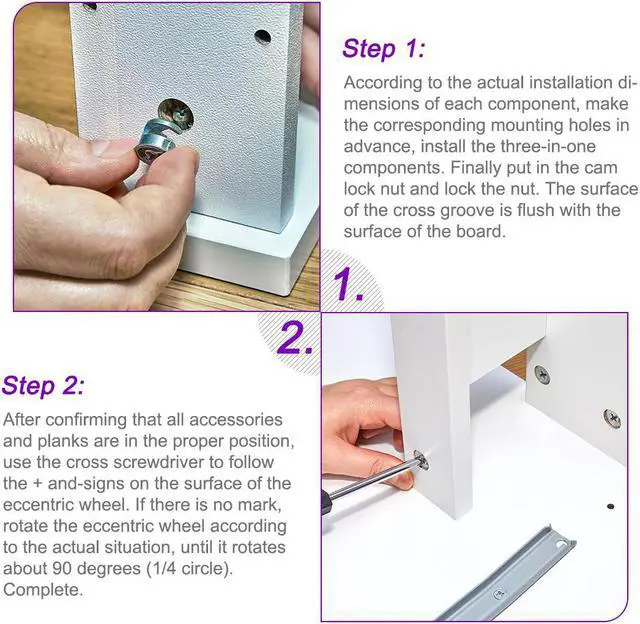 Step 1:

According to the actual installation dimensions of each component, make the corresponding mounting holes in advance, install the three-in-one components. Finally put in the cam lock nut and lock the nut. The surface of the cross groove is flush with the surface of the board.

1.

2.

Step 2:

After confirming that all accessories and planks are in the proper position, use the cross screwdriver to follow the + and-signs on the surface of the eccentric wheel. If there is no mark, rotate the eccentric wheel according to the actual situation, until it rotates about 90 degrees (1/4 circle). Complete.