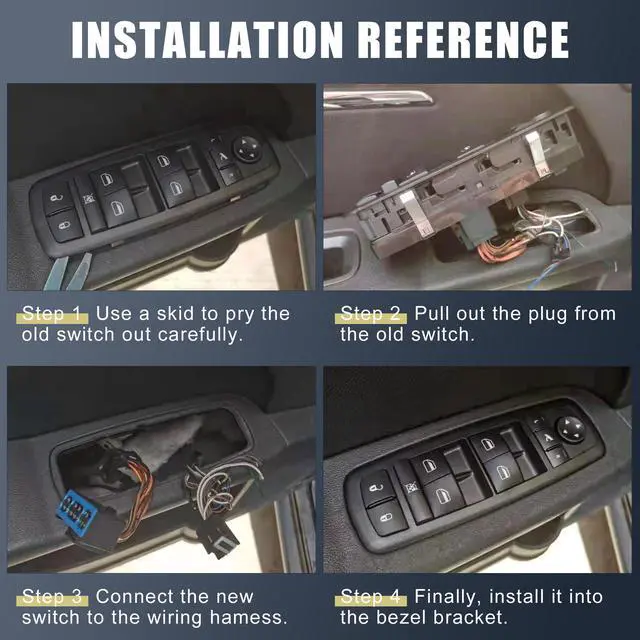 INSTALLATION REFERENCE

Step 1 Use a skid to pry the old switch out carefully.

Step 2 Pull out the plug from the old switch.

Step 3 Connect the new switch to the wiring hamess.

Step 4 Finally, install it into the bezel bracket.