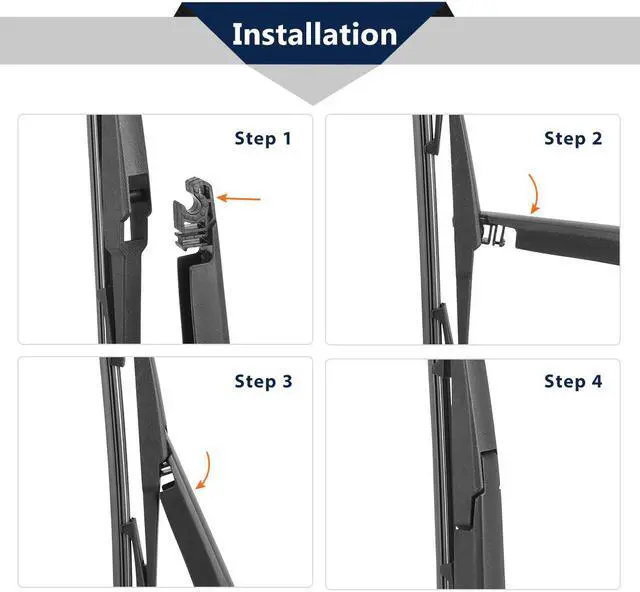 Installation

Step 1

Step 2

Step 3

Step 4