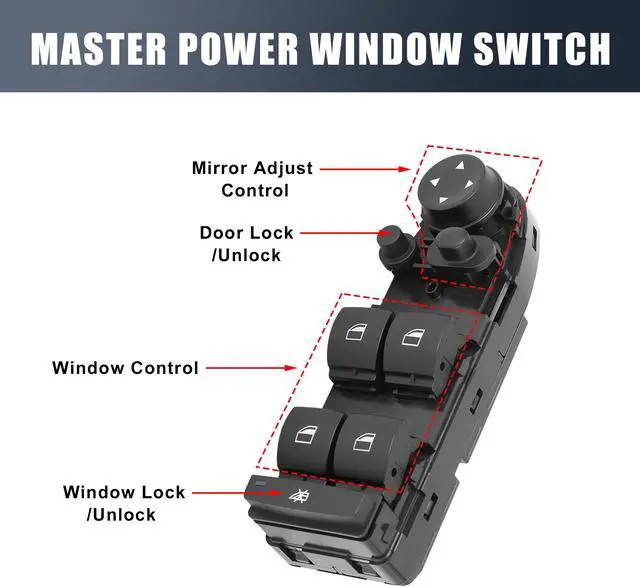 MASTER POWER WINDOW SWITCH

Mirror Adjust Control

Door Lock /Unlock

Window Control

Window Lock /Unlock