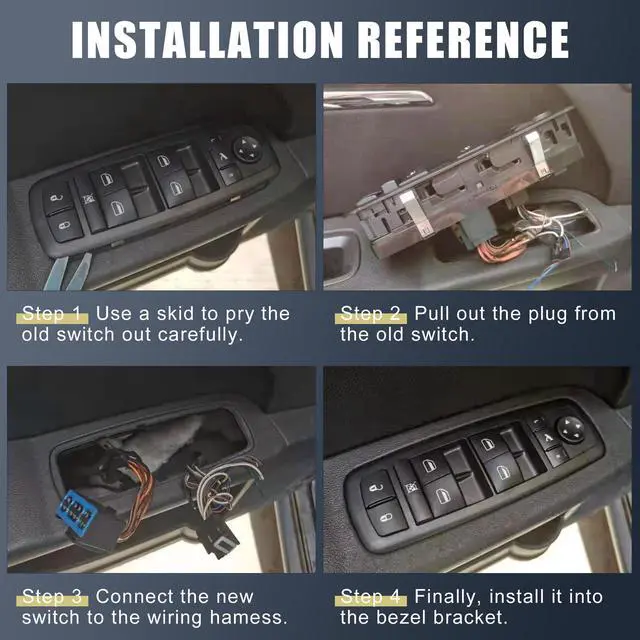 INSTALLATION REFERENCE

Step 1 Use a skid to pry the old switch out carefully.

Step 2 Pull out the plug from the old switch.

Step 3 Connect the new switch to the wiring hamess.

Step 4 Finally, install it into the bezel bracket.