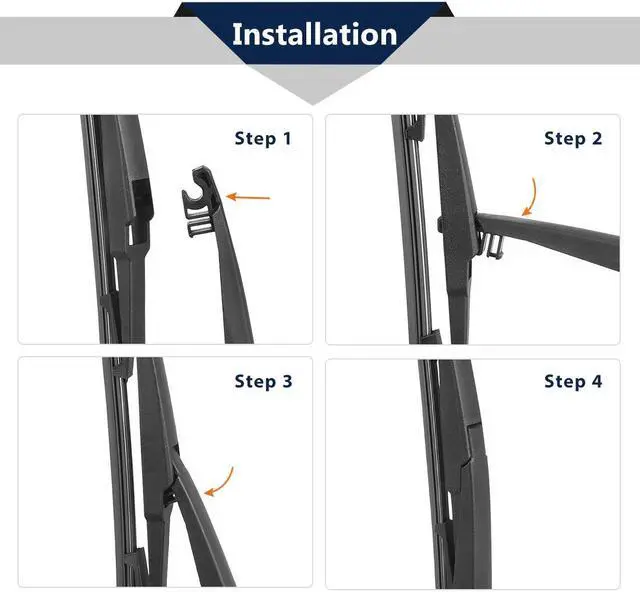 Installation

Step 1

Step 2

Step 3

Step 4