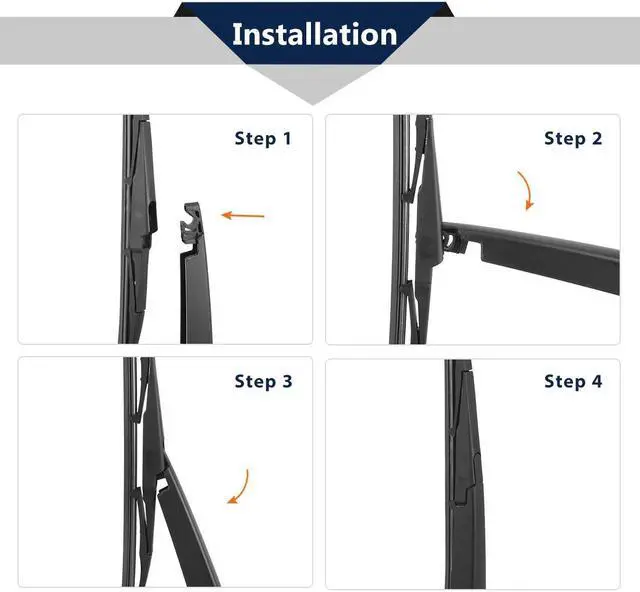 Installation

Step 1

Step 2

Step 3

Step 4