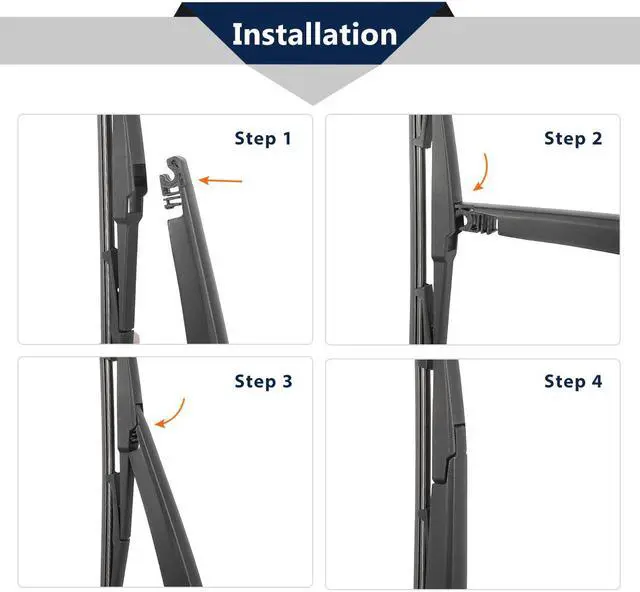 Installation

Step 1

Step 2

Step 3

Step 4