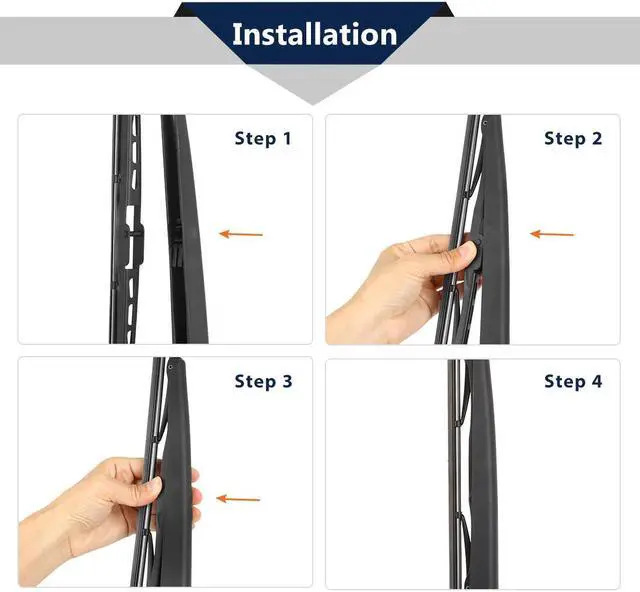 Installation

Step 1

Step 2

Step 3

Step 4