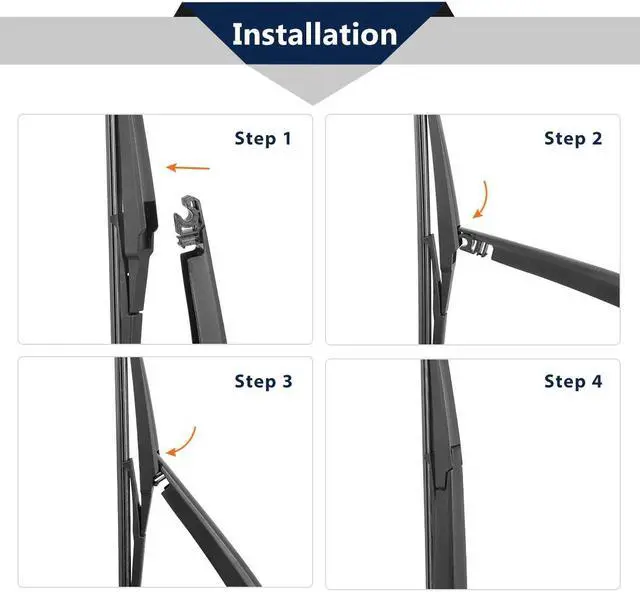 Installation

Step 1

Step 2

Step 3

Step 4