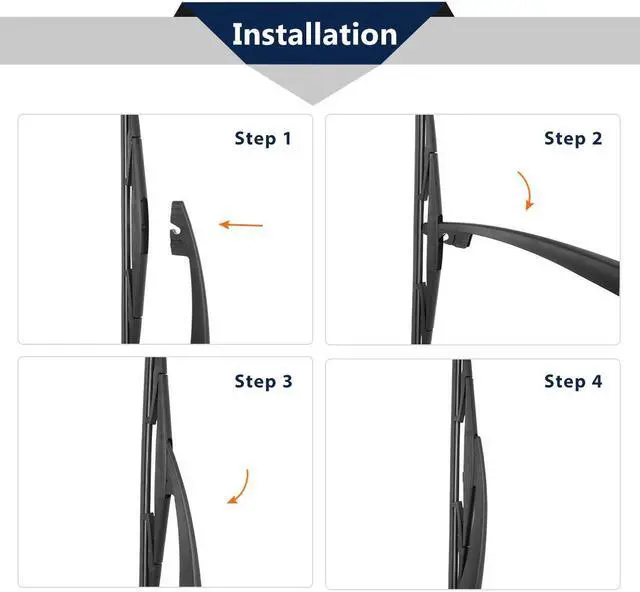 Installation

Step 1

Step 2

Step 3

Step 4