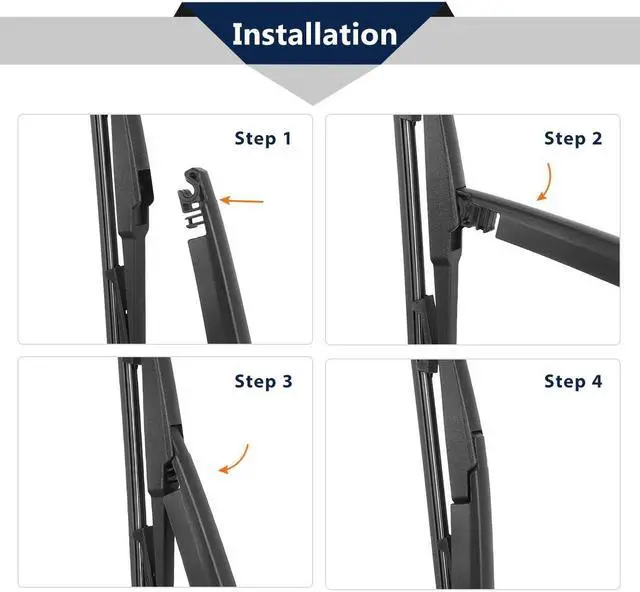 Installation

Step 1

Step 2

Step 3

Step 4