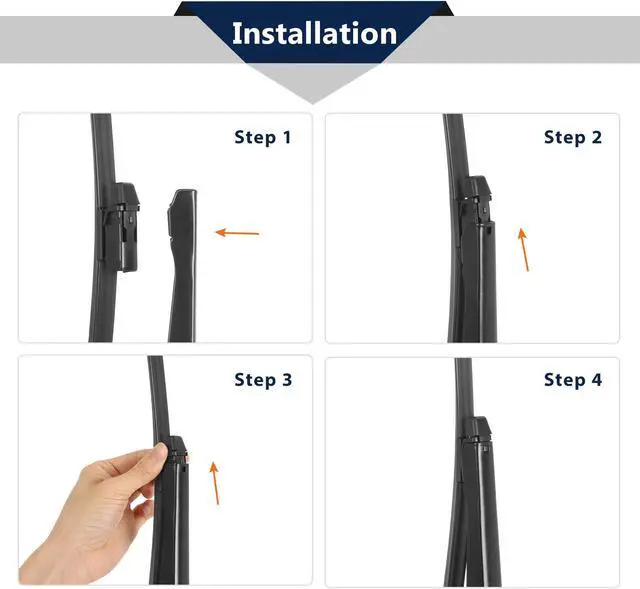 Installation

Step 1

Step 2

Step 3

Step 4