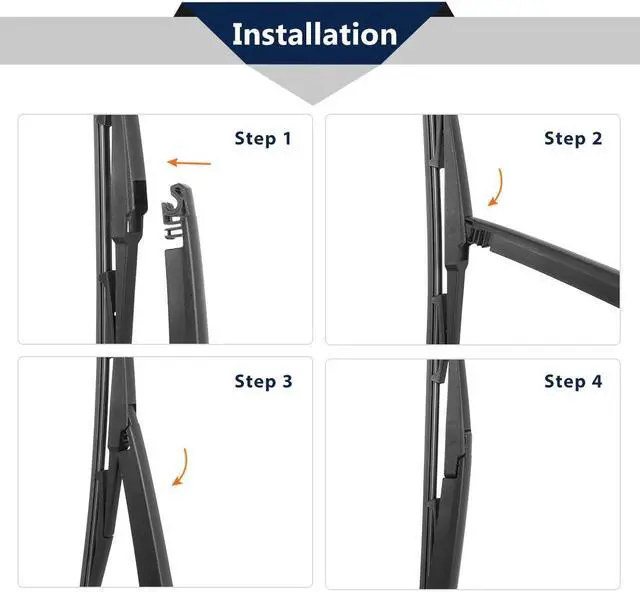 Installation

Step 1

Step 2

Step 3

Step 4