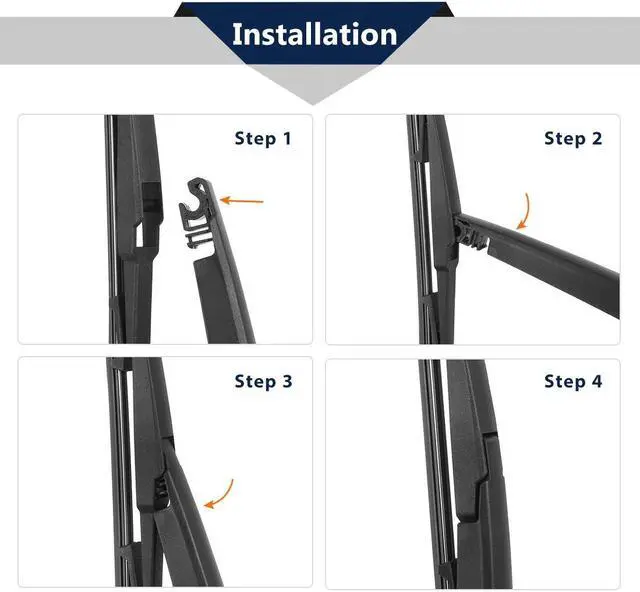 Installation

Step 1

Step 2

Step 3

Step 4