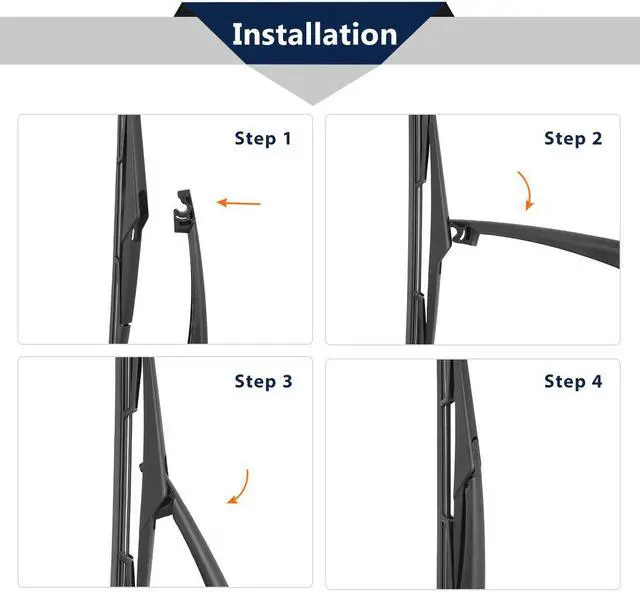 Installation

Step 1

Step 2

Step 3

Step 4