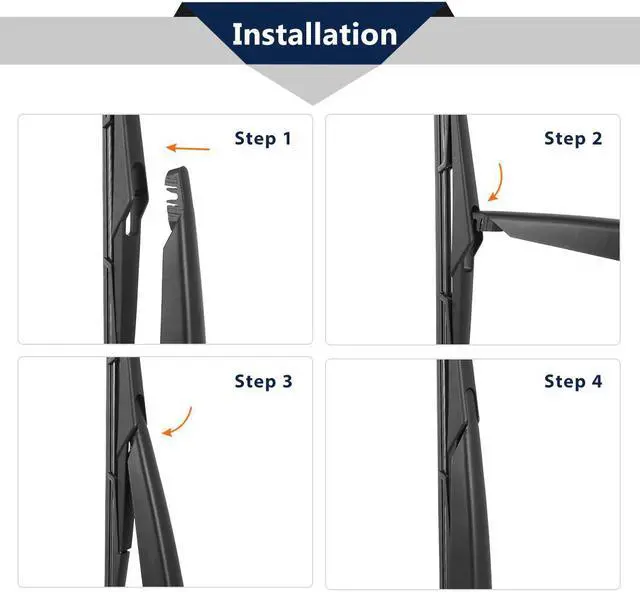 Installation

Step 1

Step 2

Step 3

Step 4