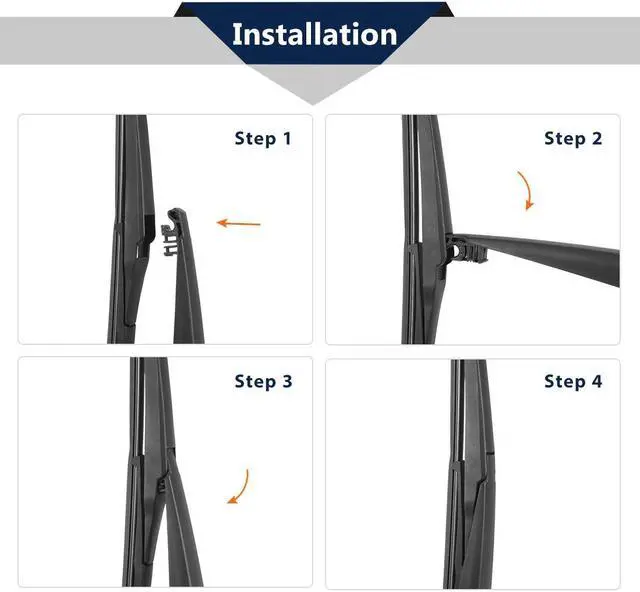 Installation

Step 1

Step 2

Step 3

Step 4