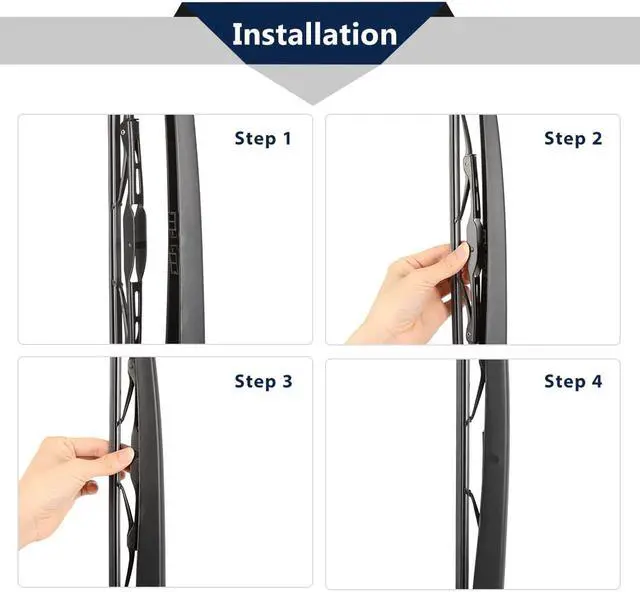 Installation

Step 1

Step 2

Step 3

Step 4