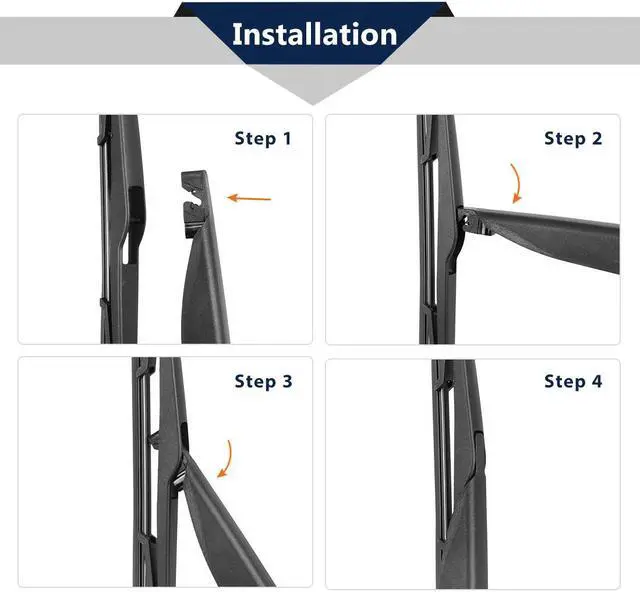 Installation

Step 1

Step 2

Step 3

Step 4