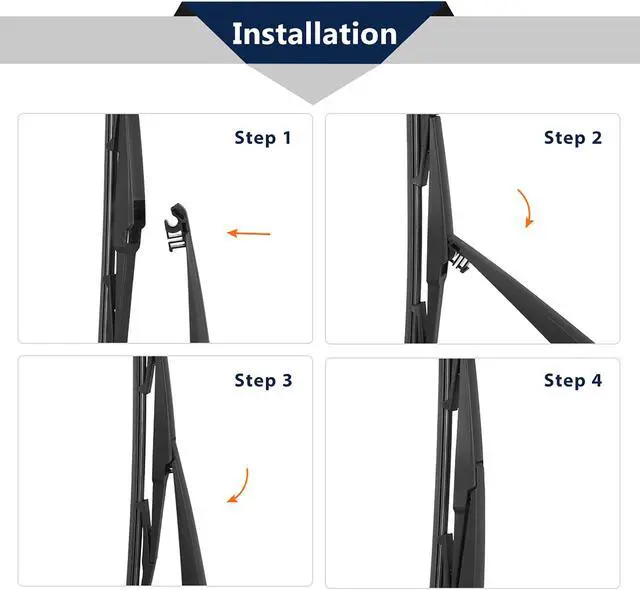 Installation

Step 1

Step 2

Step 3

Step 4