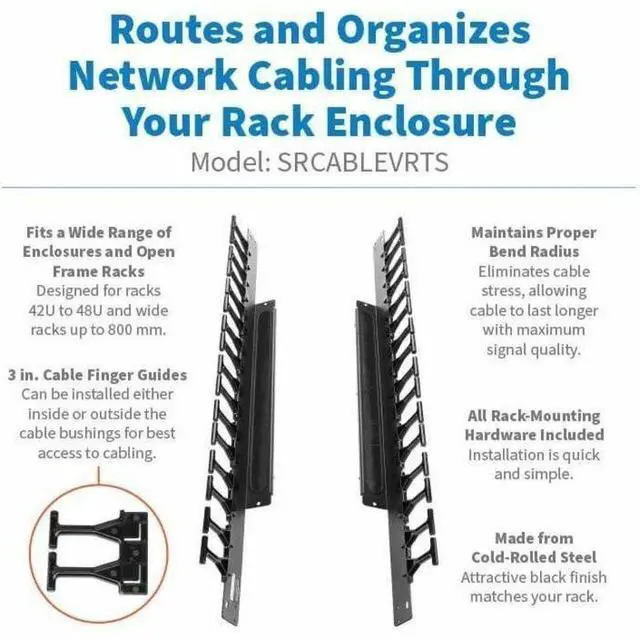 Routes and Organizes Network Cabling Through Your Rack Enclosure
Model: SRCABLEVRTS

Fits a Wide Range of Enclosures and Open Frame Racks
Designed for racks 42U to 48U and wide racks up to 800 mm.

3 in. Cable Finger Guides
Can be installed either inside or outside the cable bushings for best access to cabling.

Maintains Proper Bend Radius
Eliminates cable stress, allowing cable to last longer with maximum signal quality.

All Rack-Mounting Hardware Included
Installation is quick and simple.

Made from Cold-Rolled Steel
Attractive black finish matches your rack.