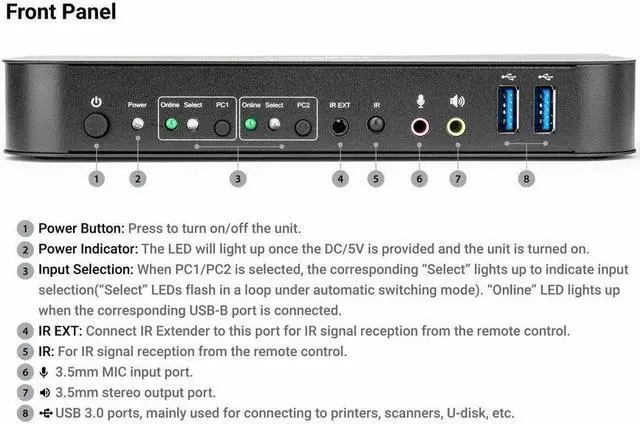 Front Panel

Power
Online Select PC1
Online Select PC2
IR EXT
IR

1 2 3 4 5 6 7 8

1 Power Button: Press to turn on/off the unit.
2 Power Indicator: The LED will light up once the DC/5V is provided and the unit is turned on.
3 Input Selection: When PC1/PC2 is selected, the corresponding "Select" lights up to indicate input selection("Select" LEDs flash in a loop under automatic switching mode). "Online" LED lights up when the corresponding USB-B port is connected.
4 IR EXT: Connect IR Extender to this port for IR signal reception from the remote control.
5 IR: For IR signal reception from the remote control.
6 3.5mm MIC input port.
7 3.5mm stereo output port.
8 USB 3.0 ports, mainly used for connecting to printers, scanners, U-disk, etc.