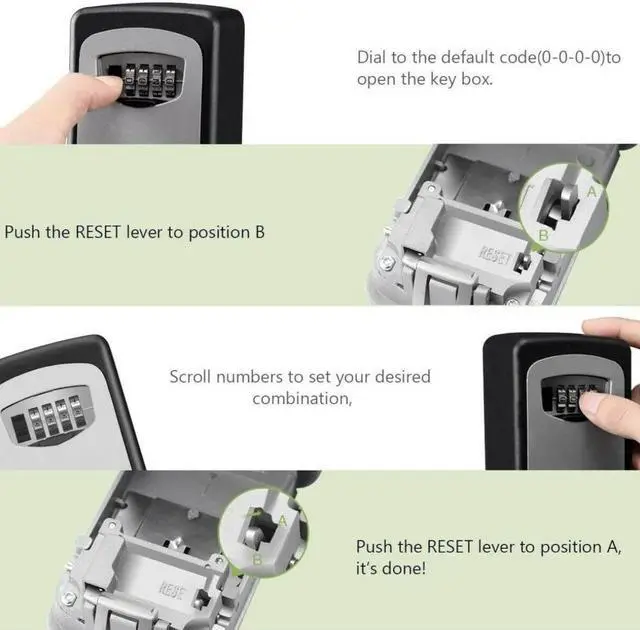 Dial to the default code(0-0-0-0)to open the key box.

Push the RESET lever to position B

A

B

RESET

Scroll numbers to set your desired combination,

A

B

RESET

Push the RESET lever to position A, it's done!