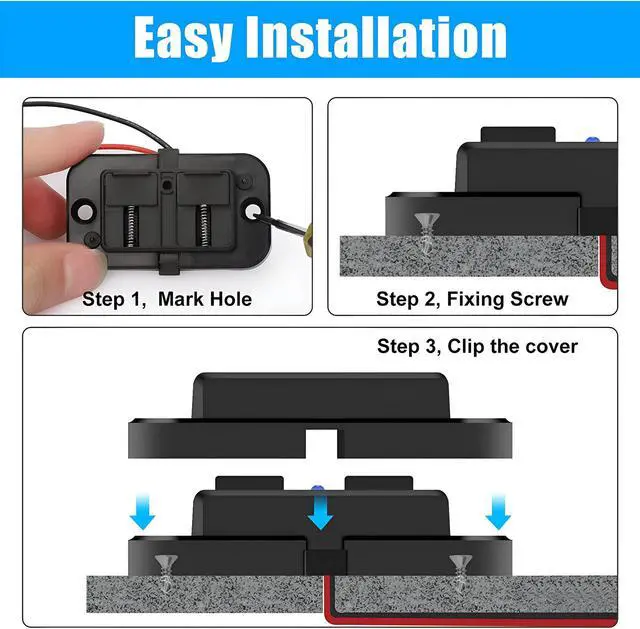 Easy Installation

Step 1, Mark Hole

Step 2, Fixing Screw

Step 3, Clip the cover