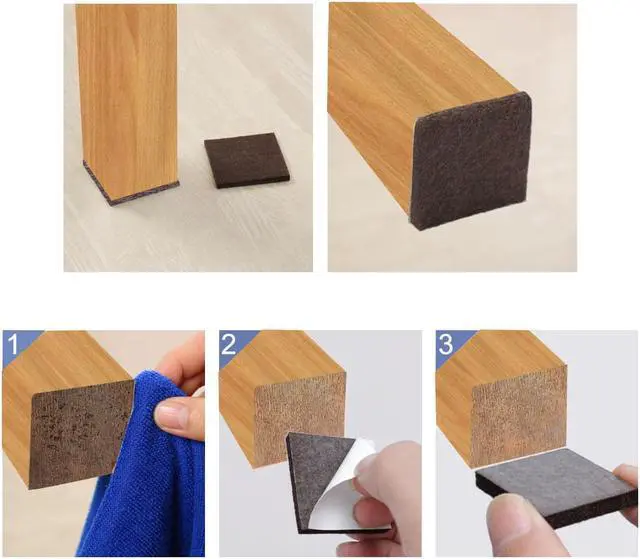 1
2
3