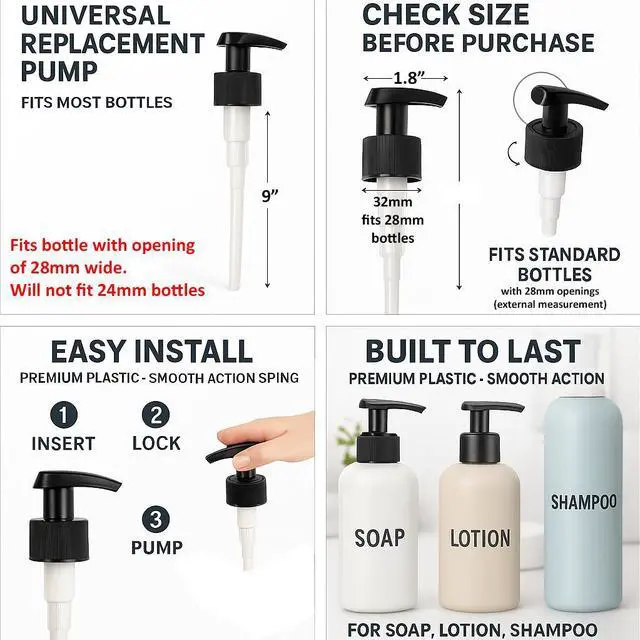 UNIVERSAL REPLACEMENT PUMP

FITS MOST BOTTLES

9"

Fits bottle with opening of 28mm wide.
Will not fit 24mm bottles

CHECK SIZE BEFORE PURCHASE

1.8"

32mm fits 28mm bottles

FITS STANDARD BOTTLES
with 28mm openings (external measurement)

EASY INSTALL

PREMIUM PLASTIC - SMOOTH ACTION SPING

1 INSERT

2 LOCK

3 PUMP

BUILT TO LAST

PREMIUM PLASTIC - SMOOTH ACTION

SOAP

LOTION

SHAMPOO

FOR SOAP, LOTION, SHAMPOO