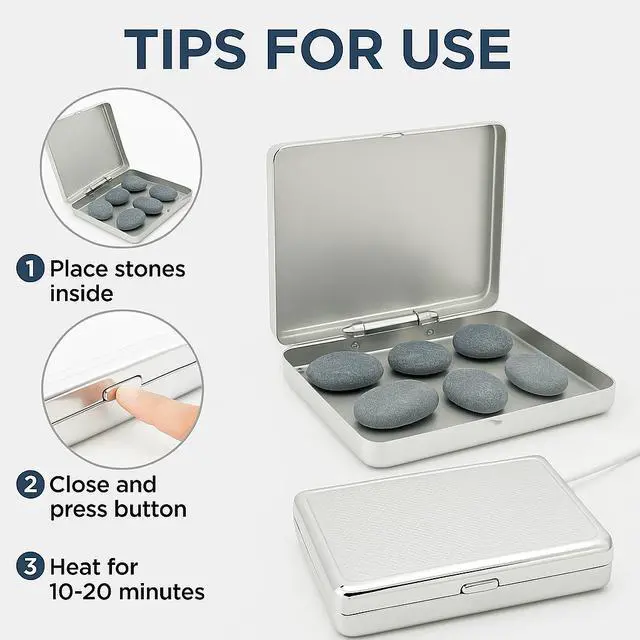 TIPS FOR USE

1 Place stones inside

2 Close and press button

3 Heat for 10-20 minutes