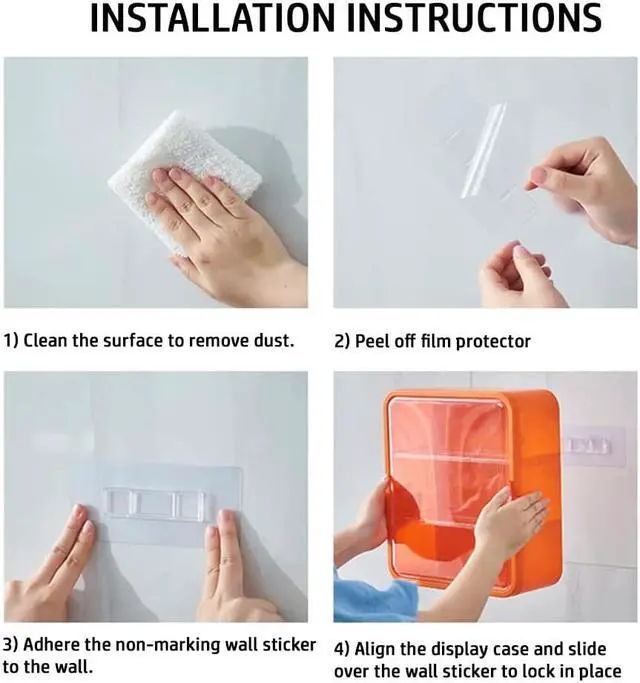 INSTALLATION INSTRUCTIONS

1) Clean the surface to remove dust.

2) Peel off film protector

3) Adhere the non-marking wall sticker to the wall.

4) Align the display case and slide over the wall sticker to lock in place