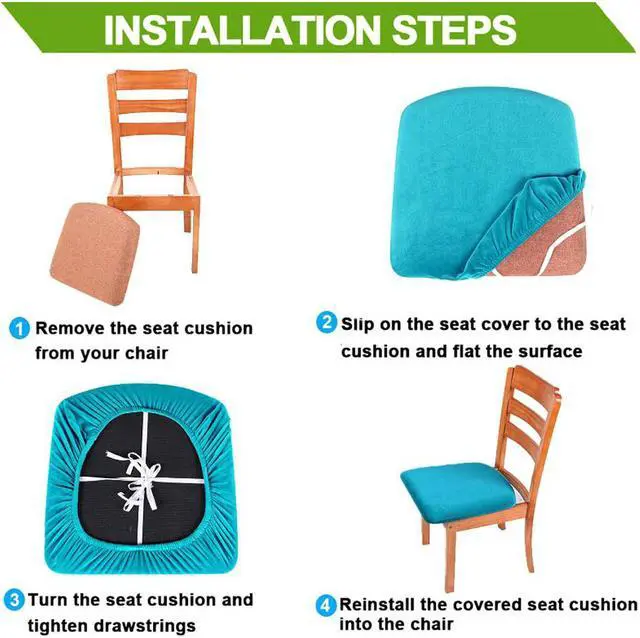 INSTALLATION STEPS

1 Remove the seat cushion from your chair

2 Slip on the seat cover to the seat cushion and flat the surface

3 Turn the seat cushion and tighten drawstrings

4 Reinstall the covered seat cushion into the chair