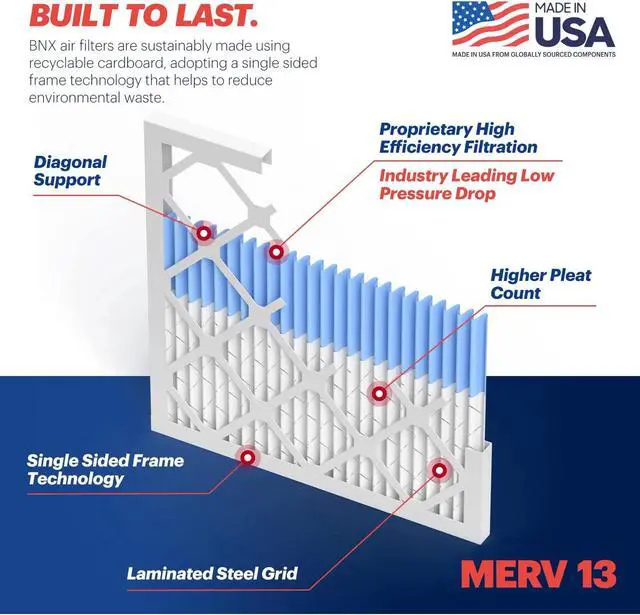 BUILT TO LAST.

BNX air filters are sustainably made using recyclable cardboard, adopting a single sided frame technology that helps to reduce environmental waste.

MADE IN USA
MADE IN USA FROM GLOBALLY SOURCED COMPONENTS

Diagonal Support

Proprietary High Efficiency Filtration

Industry Leading Low Pressure Drop

Higher Pleat Count

Single Sided Frame Technology

Laminated Steel Grid

MERV 13