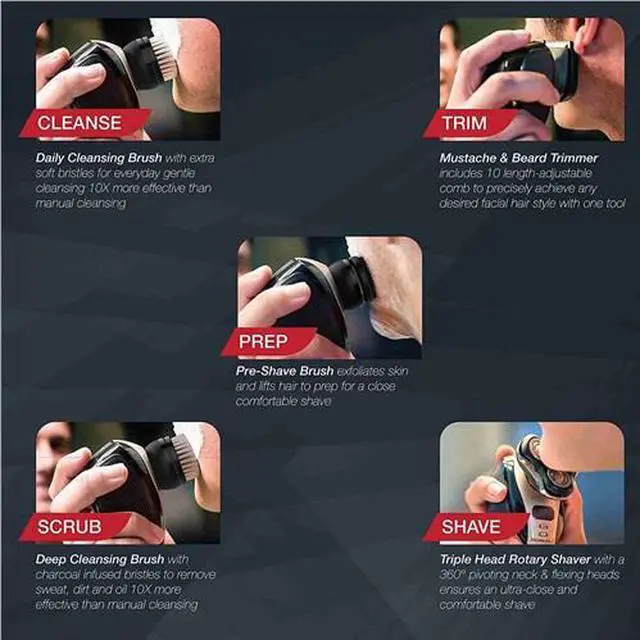 CLEANSE

Daily Cleansing Brush with extra soft bristles for everyday gentle cleansing 10X more effective than manual cleansing

TRIM

Mustache & Beard Trimmer includes 10 length-adjustable comb to precisely achieve any desired facial hair style with one tool

PREP

Pre-Shave Brush exfoliates skin and lifts hair to prep for a close comfortable shave

SCRUB

Deep Cleansing Brush with charcoal infused bristles to remove sweat, dirt and oil 10X more effective than manual cleansing

SHAVE

Triple Head Rotary Shaver with a 360° pivoting neck & flexing heads ensures an ultra-close and comfortable shave