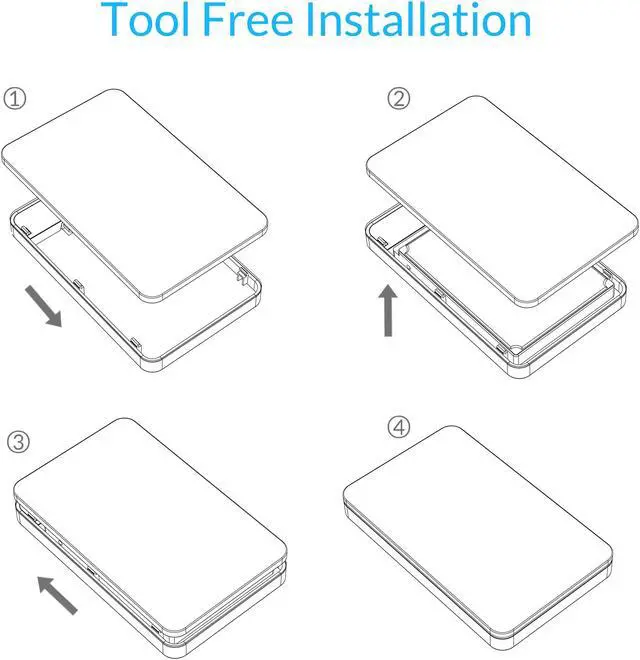 Tool Free Installation

①

②

③

④