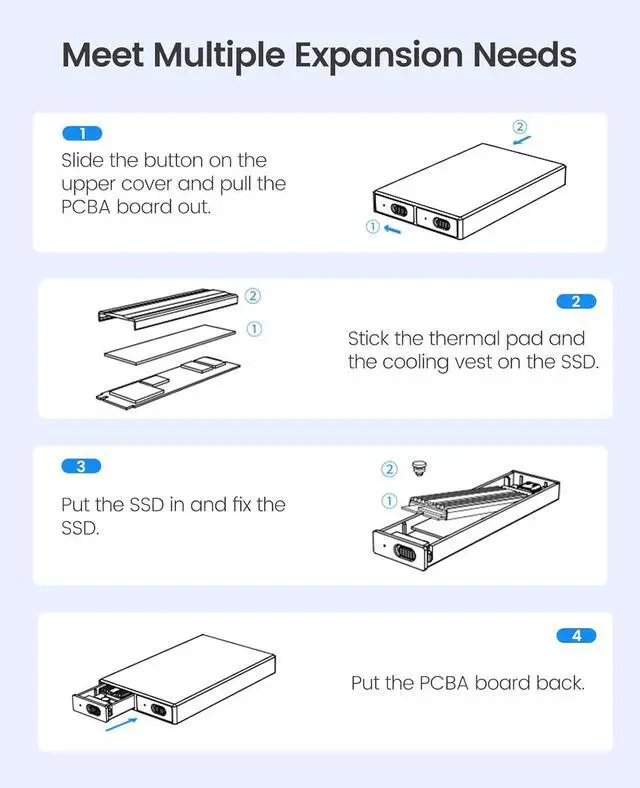 Meet Multiple Expansion Needs

1

Slide the button on the upper cover and pull the PCBA board out.

②

①

②

①

2

Stick the thermal pad and the cooling vest on the SSD.

3

Put the SSD in and fix the SSD.

②

①

4

Put the PCBA board back.