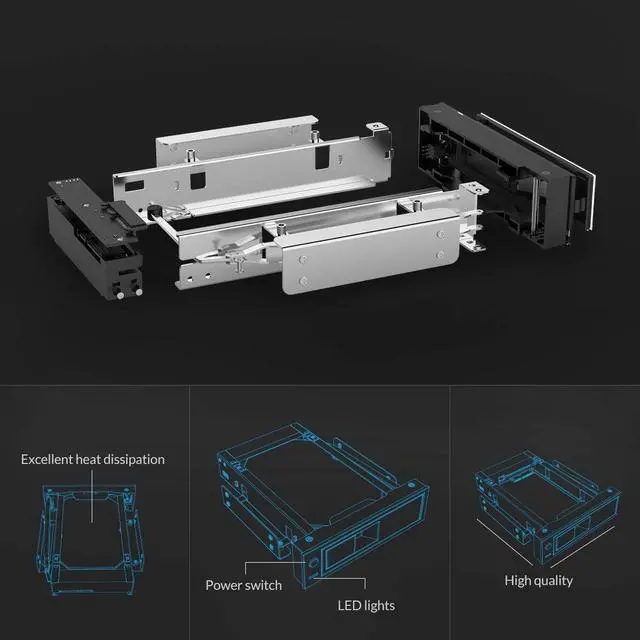 Excellent heat dissipation

Power switch

LED lights

High quality