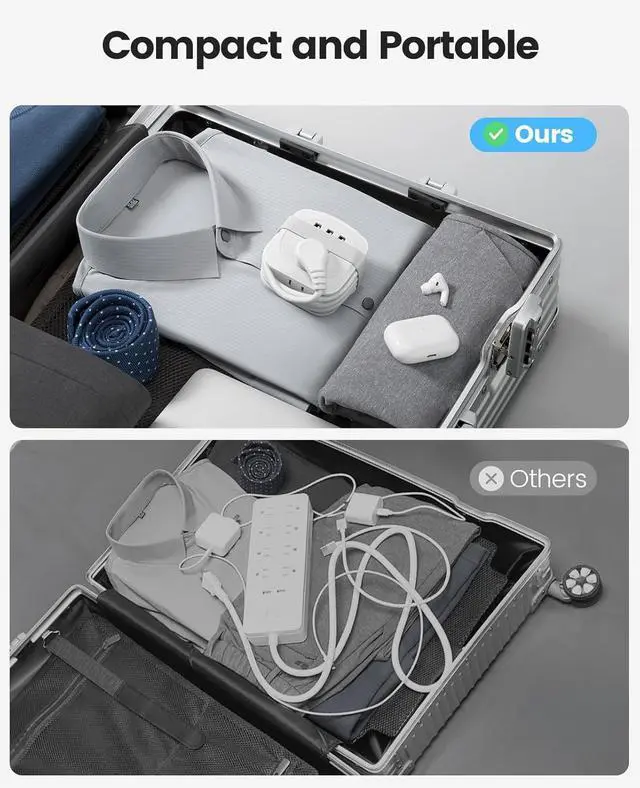 Compact and Portable

Ours

Others